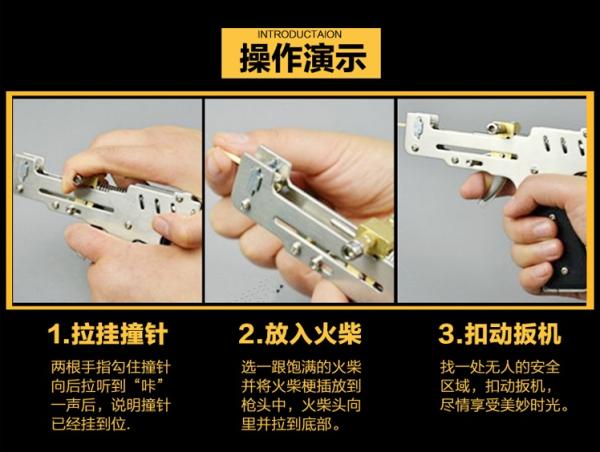 INTRODUCTAION
操作演示

1.拉挂撞针
两根手指勾住撞针向后拉听到“咔”一声后，说明撞针已经挂到位.

2.放入火柴
选一跟饱满的火柴并将火柴梗插放到枪头中，火柴头向里并拉到底部。

3.扣动扳机
找一处无人的安全区域，扣动扳机，尽情享受美妙时光。